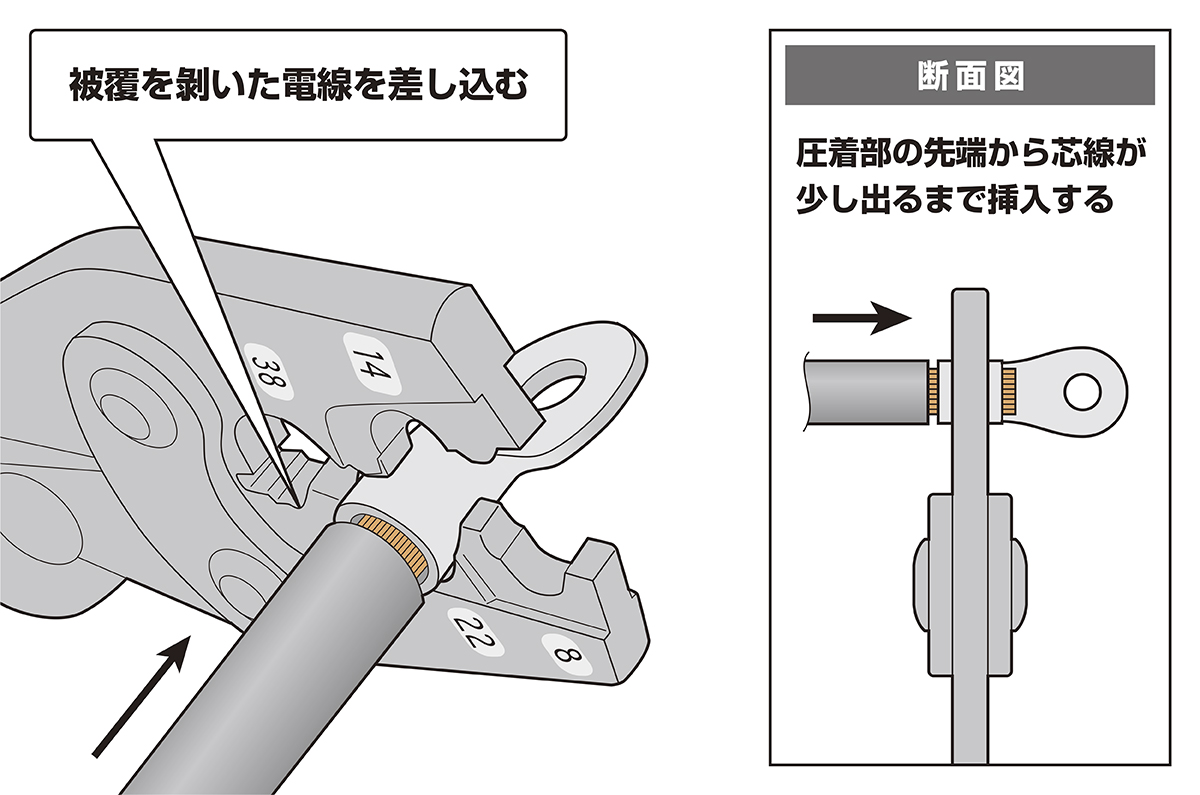 被覆を剥いた電線を差し込む

38
14
22
8

断面図

圧着部の先端から芯線が少し出るまで挿入する