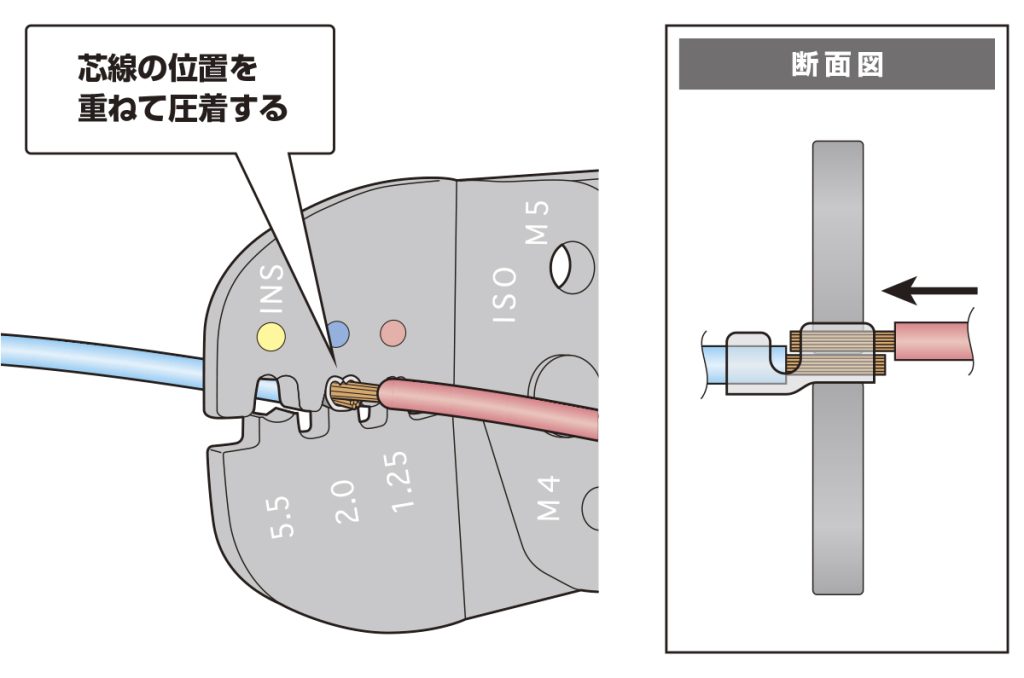 芯線の位置を
重ねて圧着する

INS
ISO
M5
5.5
2.0
1.25
M4

断面図