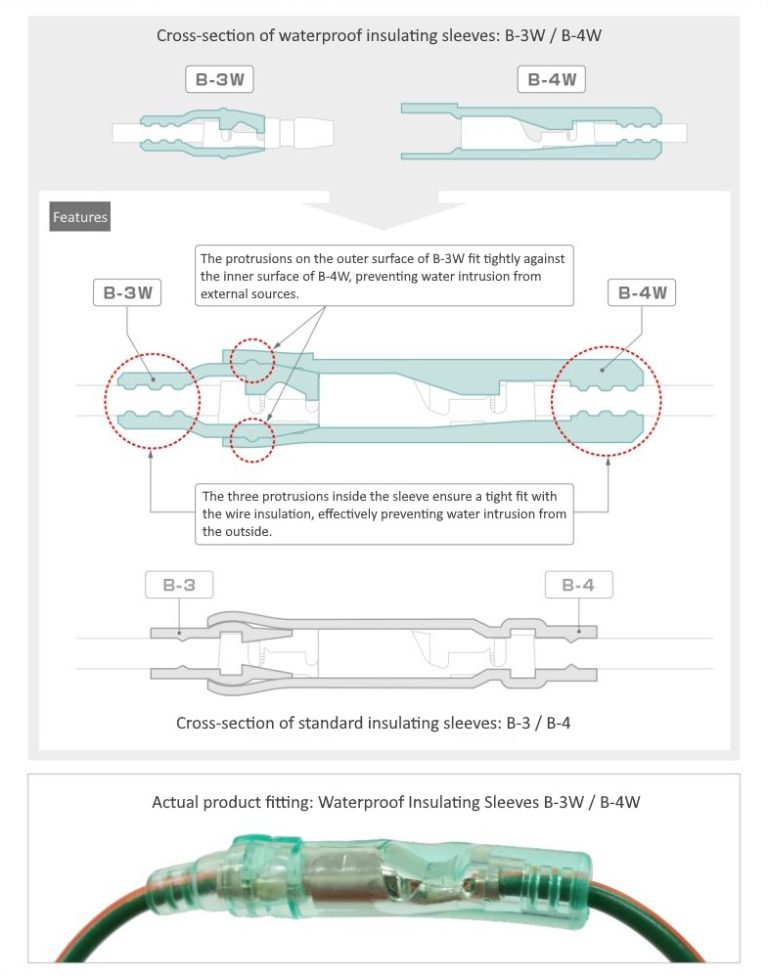 Cross-section of waterproof insulating sleeves: B-3W / B-4W

B-3W

B-4W

Features

The protrusions on the outer surface of B-3W fit tightly against the inner surface of B-4W, preventing water intrusion from external sources.

B-3W

B-4W

The three protrusions inside the sleeve ensure a tight fit with the wire insulation, effectively preventing water intrusion from the outside.

B-3

B-4

Cross-section of standard insulating sleeves: B-3 / B-4

Actual product fitting: Waterproof Insulating Sleeves B-3W / B-4W